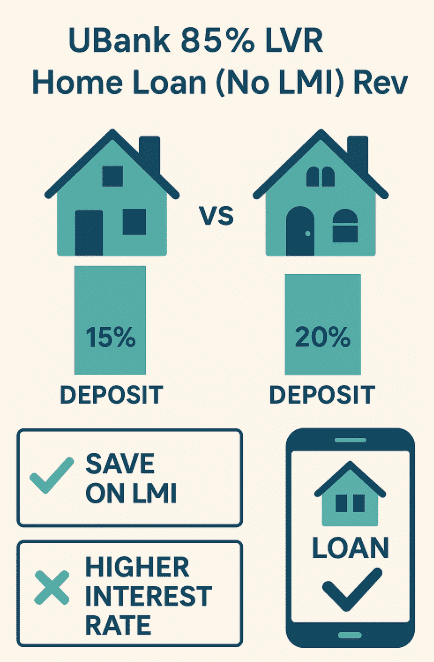 UBank 85% LVR Home Loan (No LMI) Rev

VS

15%

DEPOSIT

20%

DEPOSIT

SAVE ON LMI

HIGHER INTEREST RATE

LOAN