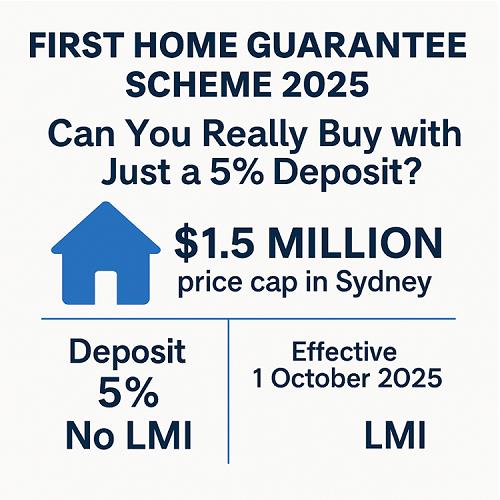 FIRST HOME GUARANTEE SCHEME 2025

Can You Really Buy with Just a 5% Deposit?

$1.5 MILLION
price cap in Sydney

Deposit
5%
No LMI

Effective
1 October 2025

LMI